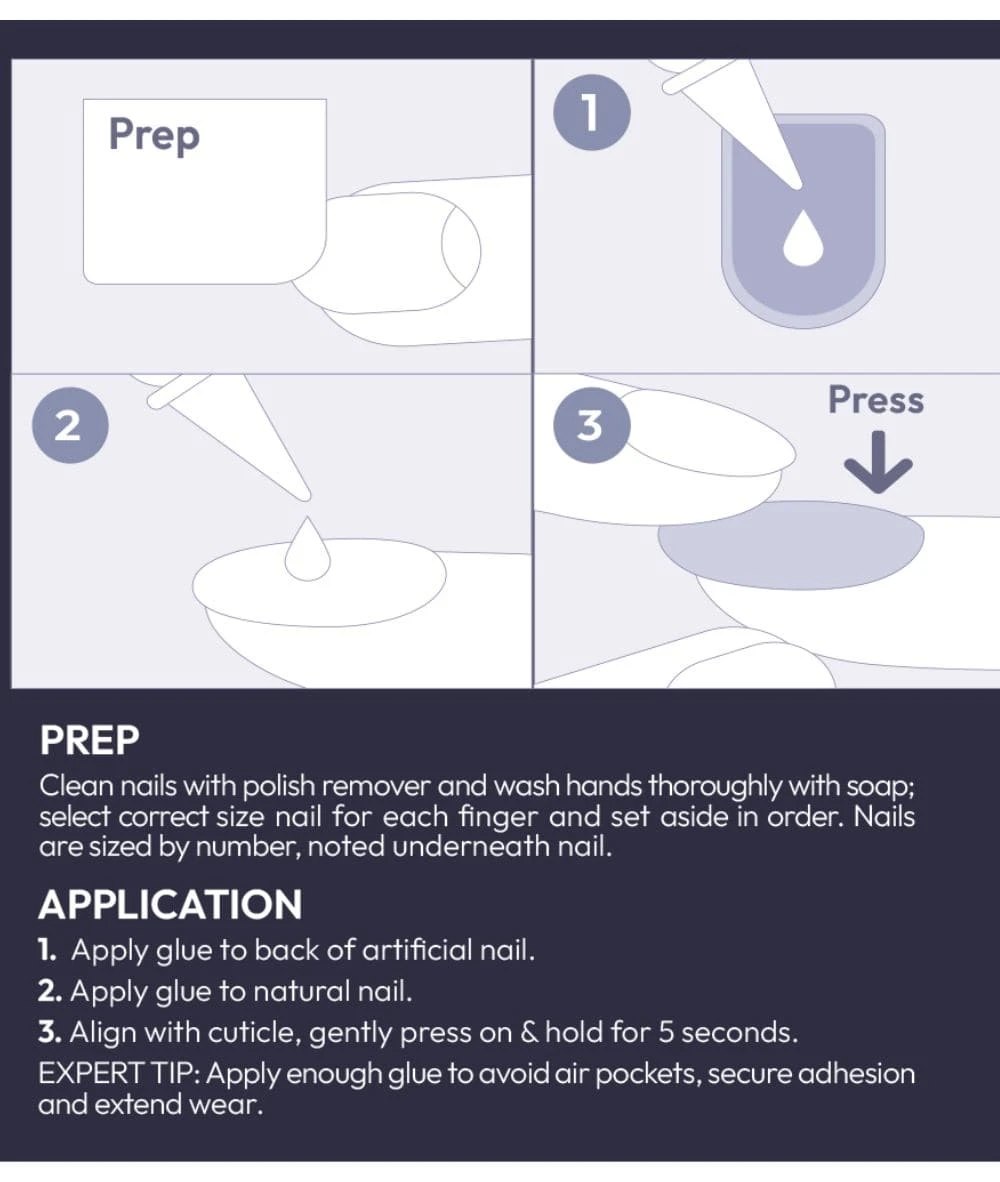 Prep

1

2

3

Press

PREP
Clean nails with polish remover and wash hands thoroughly with soap; select correct size nail for each finger and set aside in order. Nails are sized by number, noted underneath nail.

APPLICATION
1. Apply glue to back of artificial nail.
2. Apply glue to natural nail.
3. Align with cuticle, gently press on & hold for 5 seconds.
EXPERT TIP: Apply enough glue to avoid air pockets, secure adhesion and extend wear.