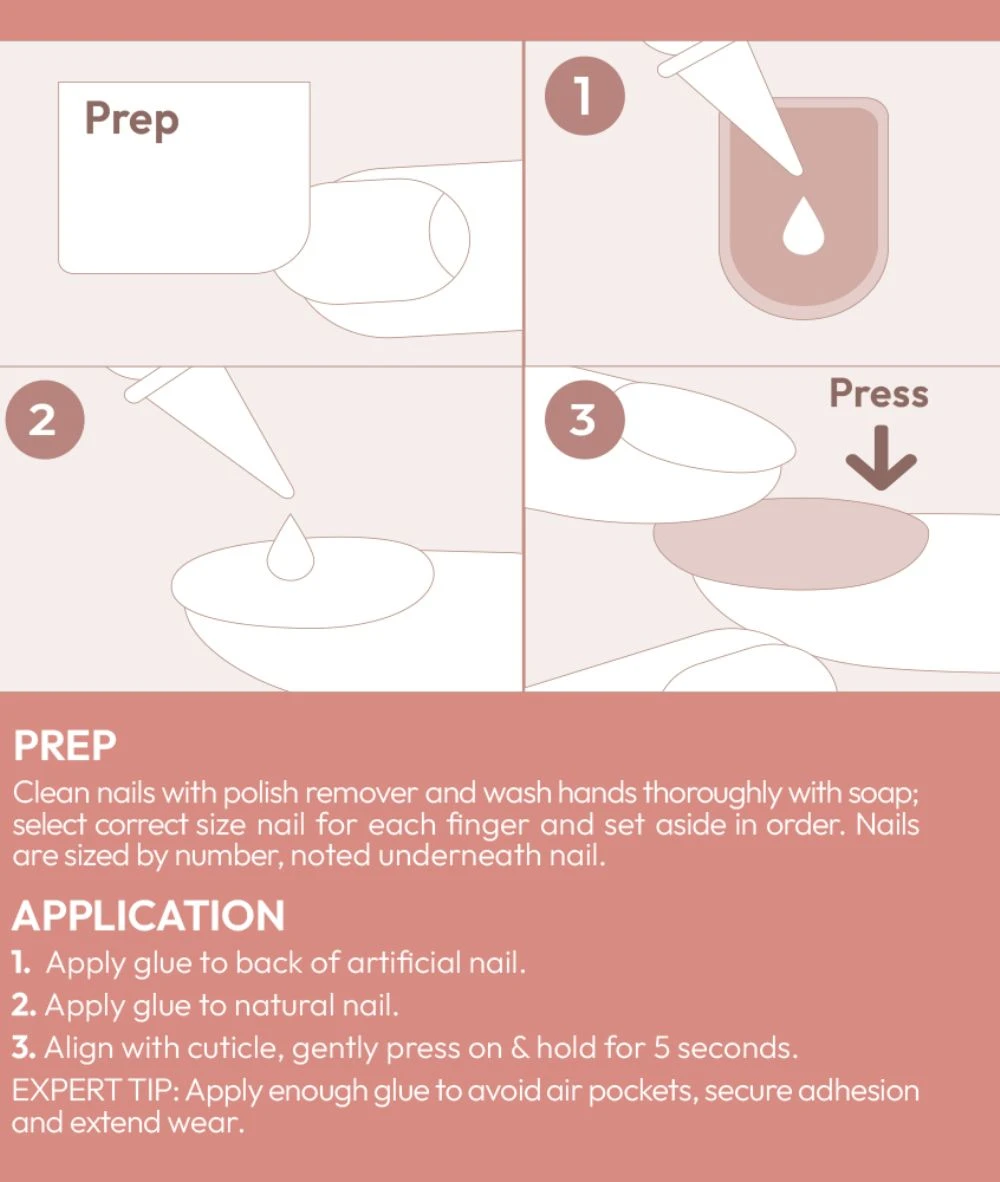 Prep

1

2

3

Press

PREP

Clean nails with polish remover and wash hands thoroughly with soap; select correct size nail for each finger and set aside in order. Nails are sized by number, noted underneath nail.

APPLICATION

1. Apply glue to back of artificial nail.

2. Apply glue to natural nail.

3. Align with cuticle, gently press on & hold for 5 seconds.

EXPERT TIP: Apply enough glue to avoid air pockets, secure adhesion and extend wear.