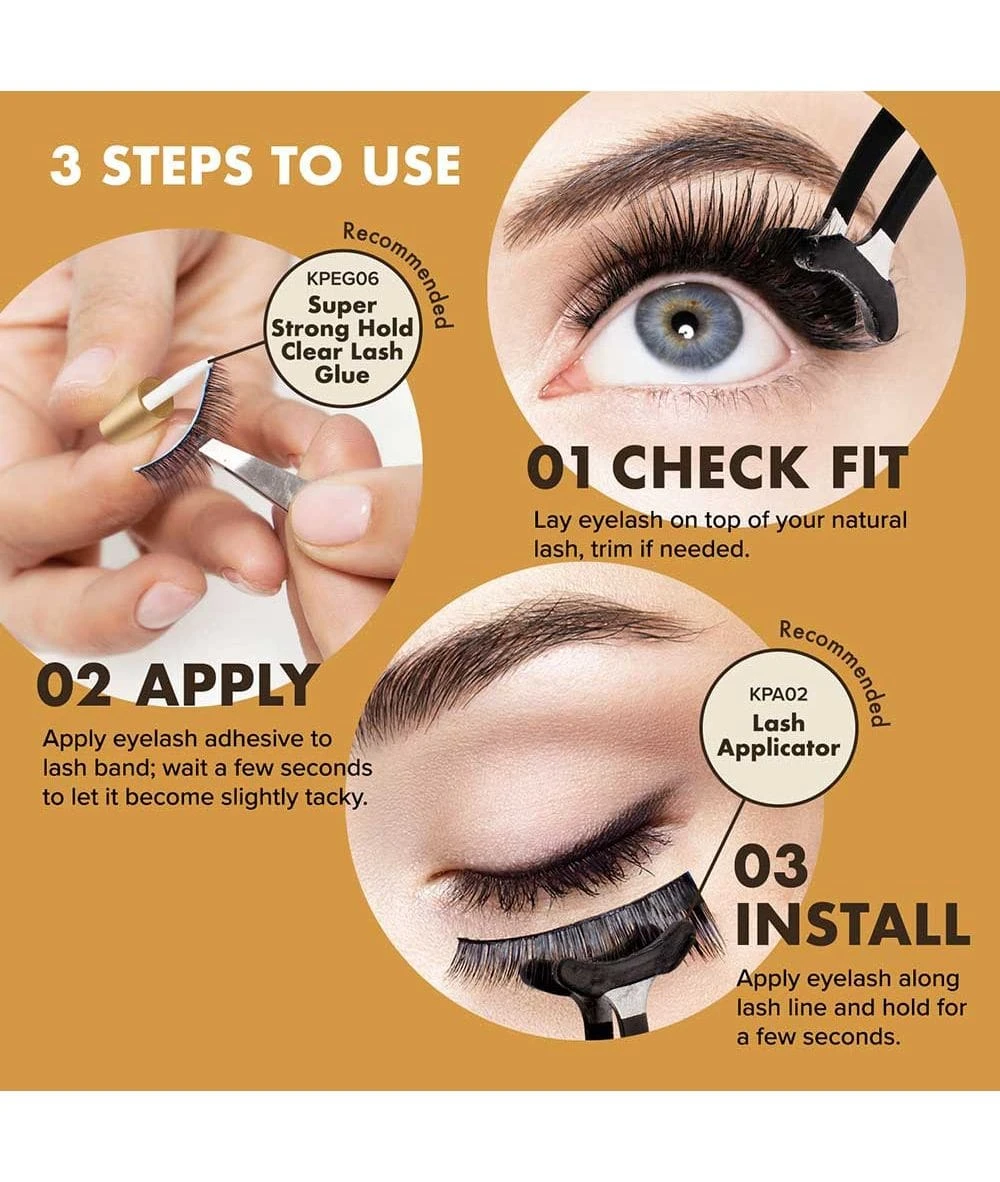 3 STEPS TO USE

Recommended

KPEG06
Super Strong Hold Clear Lash Glue

01 CHECK FIT
Lay eyelash on top of your natural lash, trim if needed.

02 APPLY
Apply eyelash adhesive to lash band; wait a few seconds to let it become slightly tacky.

Recommended

KPA02
Lash Applicator

03 INSTALL
Apply eyelash along lash line and hold for a few seconds.